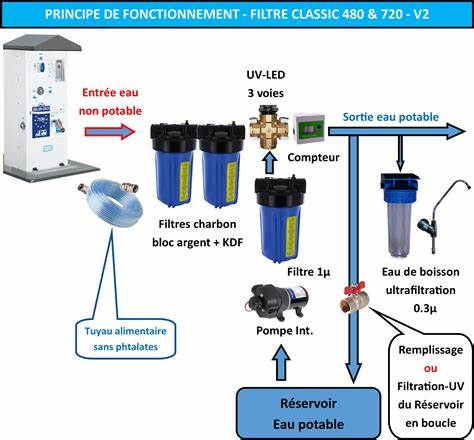 PRINCIPE DE FONCTIONNEMENT - FILTRE CLASSIC 480 & 720 - V2

Entrée eau non potable

UV-LED 3 voies

Sortie eau potable

Compteur

Filtres charbon bloc argent + KDF

Filtre 1µ

Eau de boisson ultrafiltration 0.3µ

Pompe Int.

Tuyau alimentaire sans phtalates

Remplissage ou Filtration-UV du Réservoir en boucle

Réservoir Eau potable